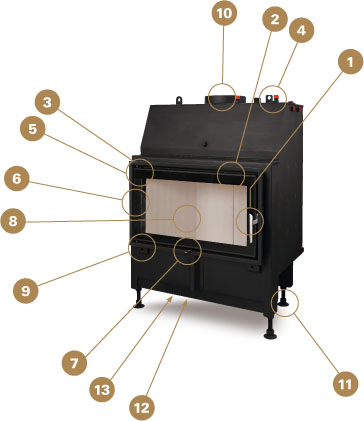 10
2
4
1
3
5
6
8
9
7
13
12
11